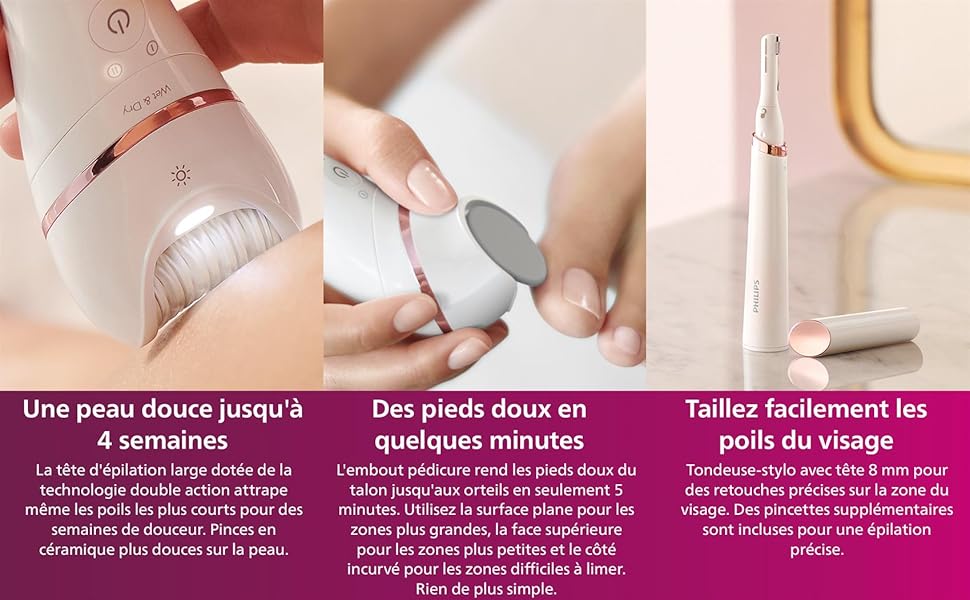 Wet & Dry

PHILIPS

Une peau douce jusqu'à 4 semaines

La tête d'épilation large dotée de la technologie double action attrape même les poils les plus courts pour des semaines de douceur. Pinces en céramique plus douces sur la peau.

Des pieds doux en quelques minutes

L'embout pédicure rend les pieds doux du talon jusqu'aux orteils en seulement 5 minutes. Utilisez la surface plane pour les zones plus grandes, la face supérieure pour les zones plus petites et le côté incurvé pour les zones difficiles à limer. Rien de plus simple.

Taillez facilement les poils du visage

Tondeuse-stylo avec tête 8 mm pour des retouches précises sur la zone du visage. Des pincettes supplémentaires sont incluses pour une épilation précise.